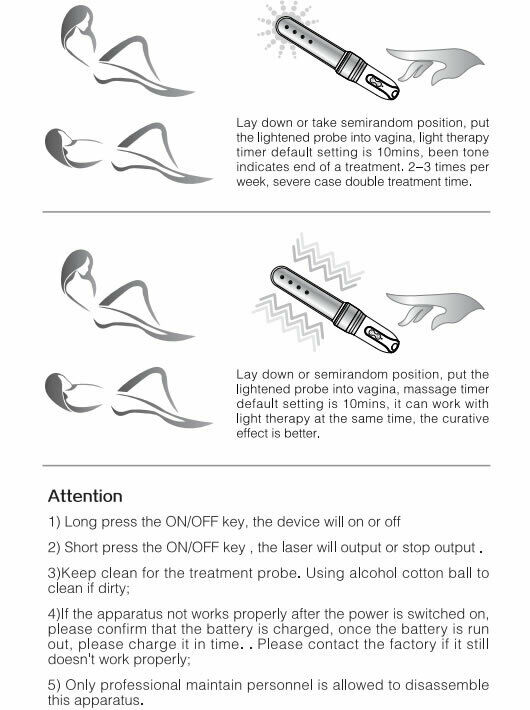 Lay down or take semirandom position, put the lightened probe into vagina, light therapy timer default setting is 10mins, been tone indicates end of a treatment. 2–3 times per week, severe case double treatment time.

Lay down or semirandom position, put the lightened probe into vagina, massage timer default setting is 10mins, it can work with light therapy at the same time, the curative effect is better.

Attention

1) Long press the ON/OFF key, the device will on or off

2) Short press the ON/OFF key , the laser will output or stop output .

3)Keep clean for the treatment probe. Using alcohol cotton ball to clean if dirty;

4)If the apparatus not works properly after the power is switched on, please confirm that the battery is charged, once the battery is run out, please charge it in time. . Please contact the factory if it still doesn't work properly;

5) Only professional maintain personnel is allowed to disassemble this apparatus.